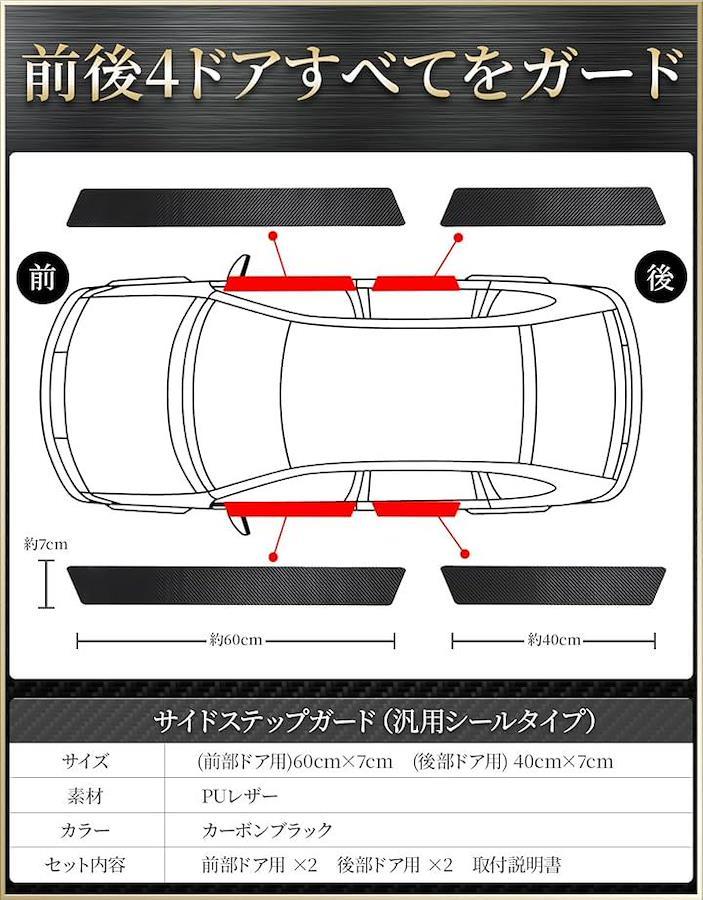 前後4ドアすべてをガード

前

後

約7cm

約60cm

約40cm

サイドステップガード（汎用シールタイプ）

| サイズ | (前部ドア用)60cm×7cm　(後部ドア用) 40cm×7cm |
|---|---|
| 素材 | PUレザー |
| カラー | カーボンブラック |
| セット内容 | 前部ドア用 ×2　後部ドア用 ×2　取付説明書 |