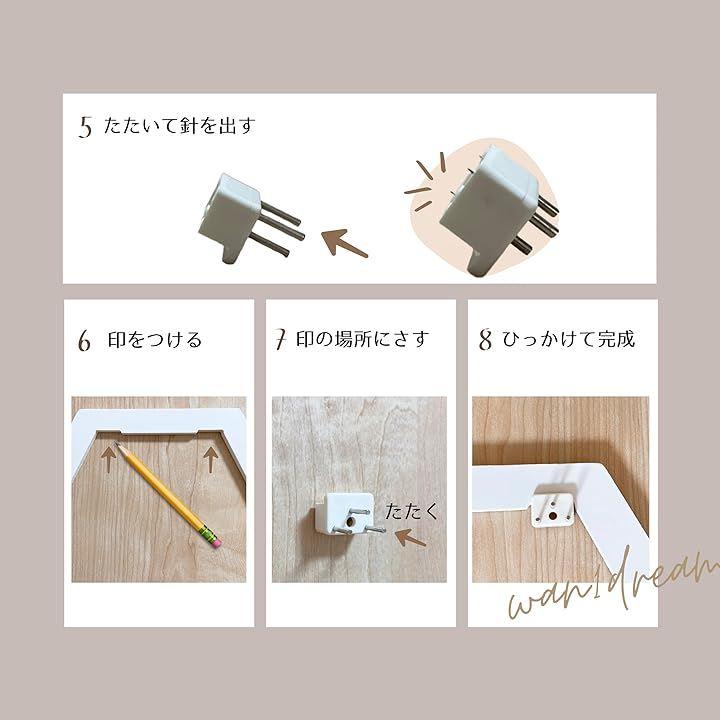 5 たたいて針を出す

6 印をつける

7 印の場所にさす

たたく

8 ひっかけて完成

wan1dream