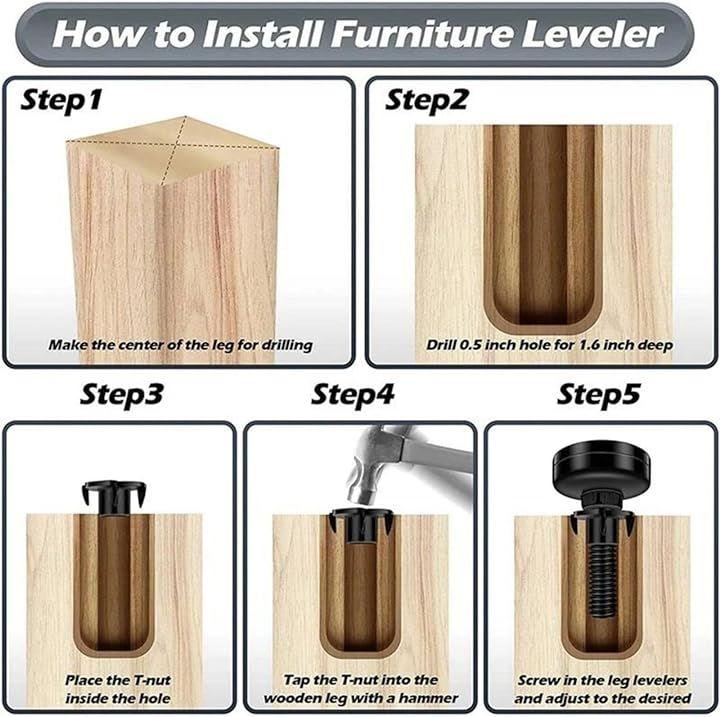 How to Install Furniture Leveler

Step1

Make the center of the leg for drilling

Step2

Drill 0.5 inch hole for 1.6 inch deep

Step3

Place the T-nut inside the hole

Step4

Tap the T-nut into the wooden leg with a hammer

Step5

Screw in the leg levelers and adjust to the desired