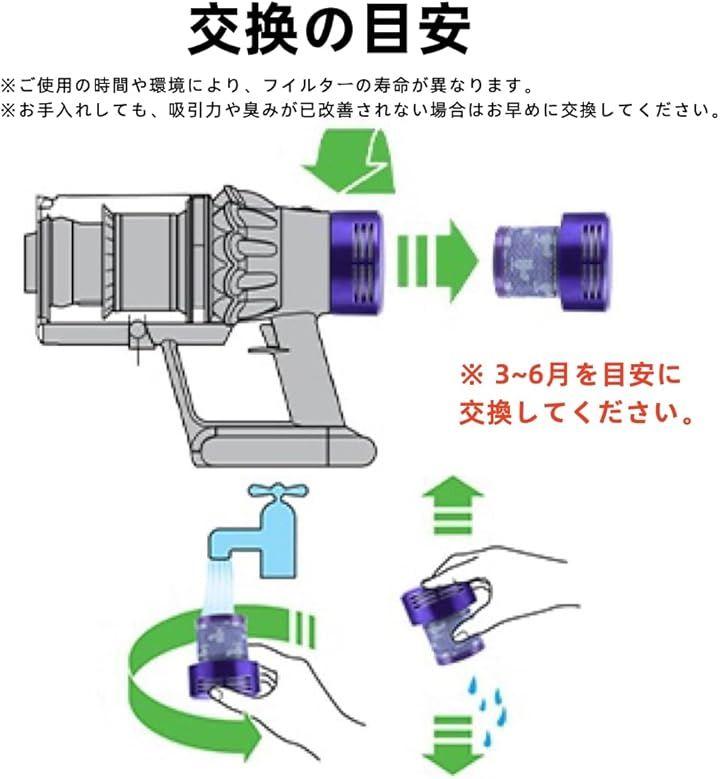 交換の目安

※ご使用の時間や環境により、フイルターの寿命が異なります。
※お手入れしても、吸引力や臭みが已改善されない場合はお早めに交換してください。

※ 3~6月を目安に交換してください。