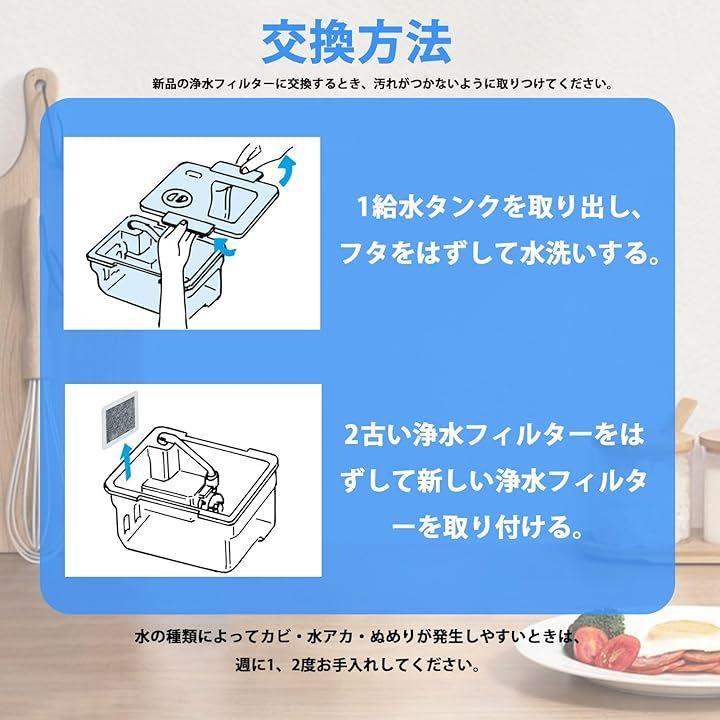 交換方法

新品の浄水フィルターに交換するとき、汚れがつかないように取りつけてください。

1給水タンクを取り出し、フタをはずして水洗いする。

2古い浄水フィルターをはずして新しい浄水フィルターを取り付ける。

水の種類によってカビ・水アカ・ぬめりが発生しやすいときは、週に1、2度お手入れしてください。