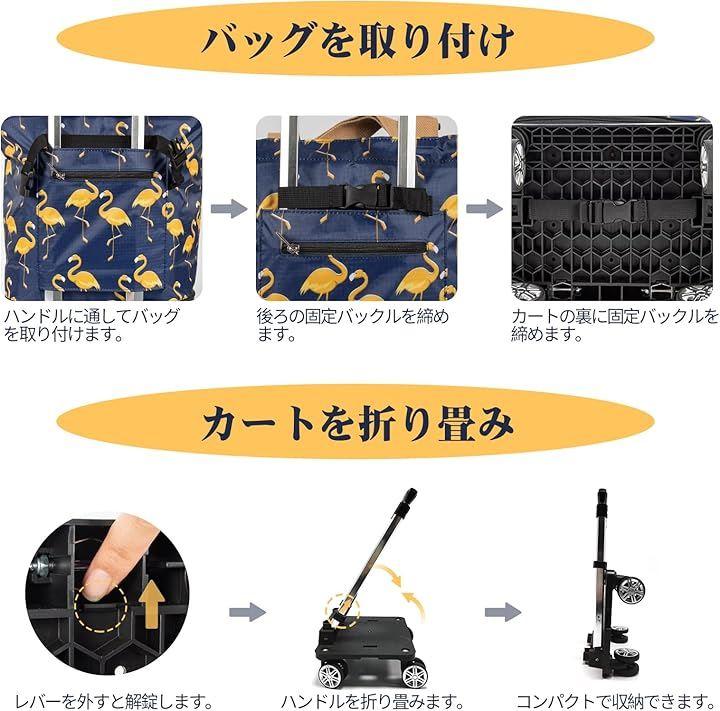 バッグを取り付け

ハンドルに通してバッグを取り付けます。

後ろの固定バックルを締めます。

カートの裏に固定バックルを締めます。

カートを折り畳み

レバーを外すと解錠します。

ハンドルを折り畳みます。

コンパクトで収納できます。