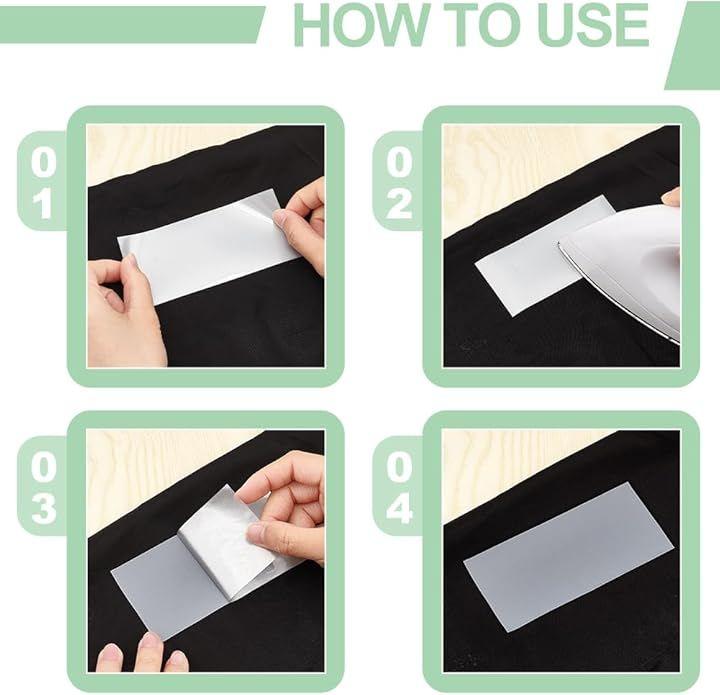 HOW TO USE

01

02

03

04