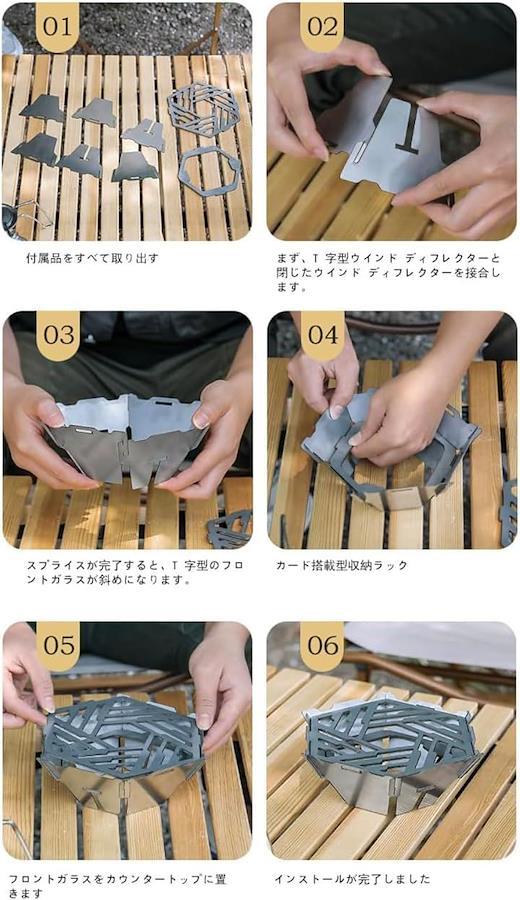 01

付属品をすべて取り出す

02

まず、T 字型ウインド ディフレクターと閉じたウインド ディフレクターを接合します。

03

スプライスが完了すると、T 字型のフロントガラスが斜めになります。

04

カード搭載型収納ラック

05

フロントガラスをカウンタートップに置きます

06

インストールが完了しました