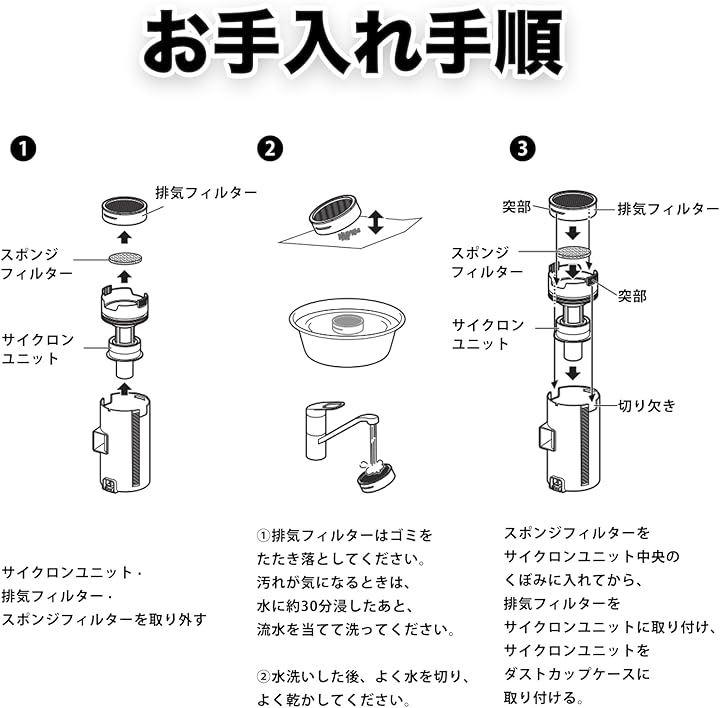 お手入れ手順

❶

排気フィルター

スポンジフィルター

サイクロンユニット

サイクロンユニット・排気フィルター・スポンジフィルターを取り外す

❷

①排気フィルターはゴミをたたき落としてください。汚れが気になるときは、水に約30分浸したあと、流水を当てて洗ってください。

②水洗いした後、よく水を切り、よく乾かしてください。

❸

突部

排気フィルター

スポンジフィルター

突部

サイクロンユニット

切り欠き

スポンジフィルターをサイクロンユニット中央のくぼみに入れてから、排気フィルターをサイクロンユニットに取り付け、サイクロンユニットをダストカップケースに取り付ける。