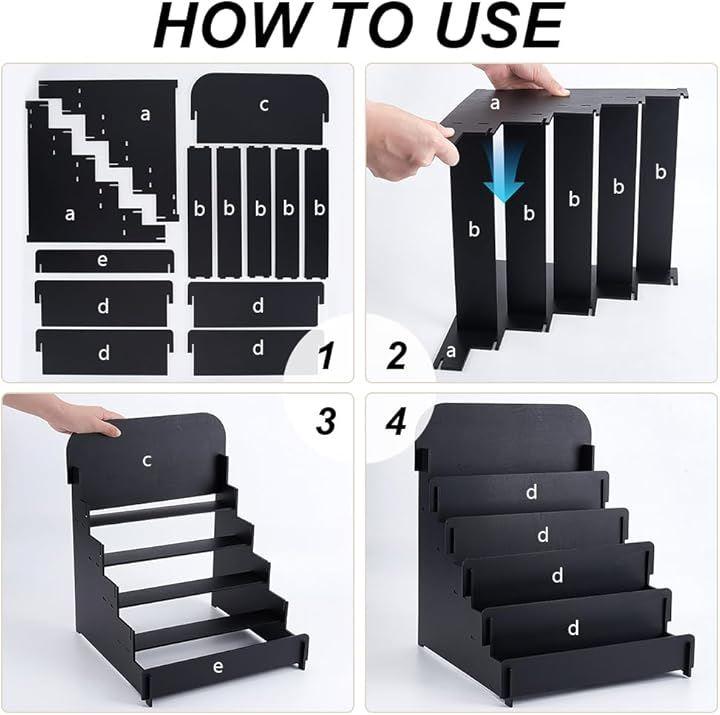 HOW TO USE

a
a
c
b b b b b
e
d
d
d
d
1

a
b
b
b
b
b
a
2

3
c
e

4
d
d
d
d