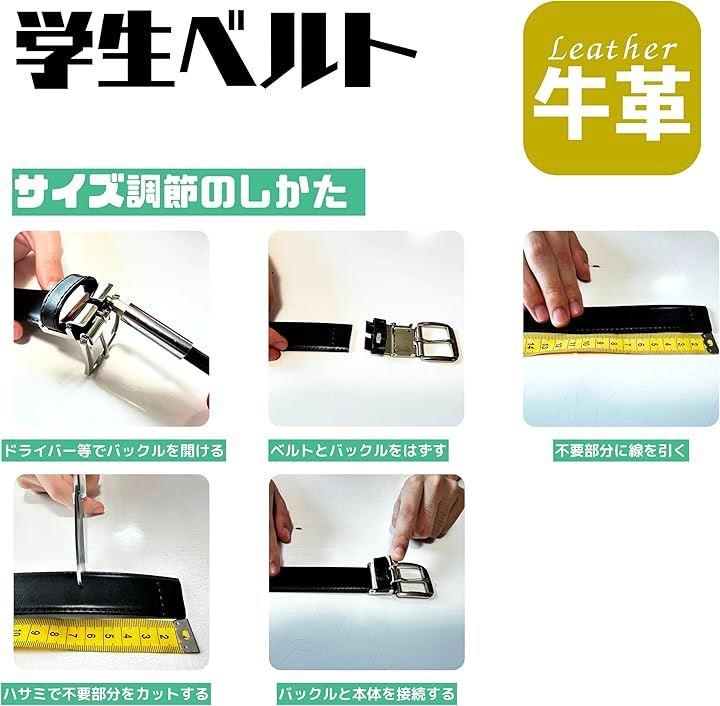 学生ベルト

Leather
牛革

サイズ調節のしかた

ドライバー等でバックルを開ける

ベルトとバックルをはずす

不要部分に線を引く

ハサミで不要部分をカットする

バックルと本体を接続する