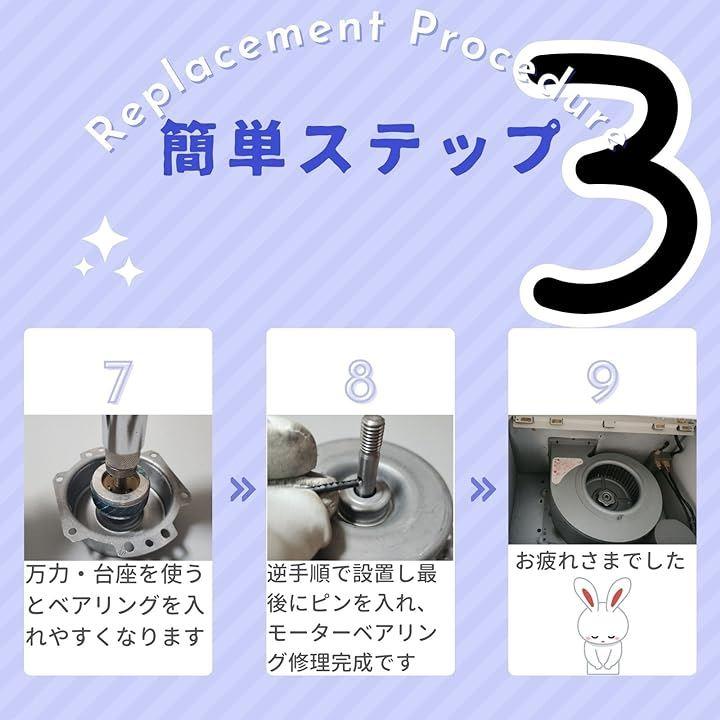 Replacement Procedure
簡単ステップ
3

7
万力・台座を使うとベアリングを入れやすくなります

»

8
逆手順で設置し最後にピンを入れ、モーターベアリング修理完成です

»

9
お疲れさまでした