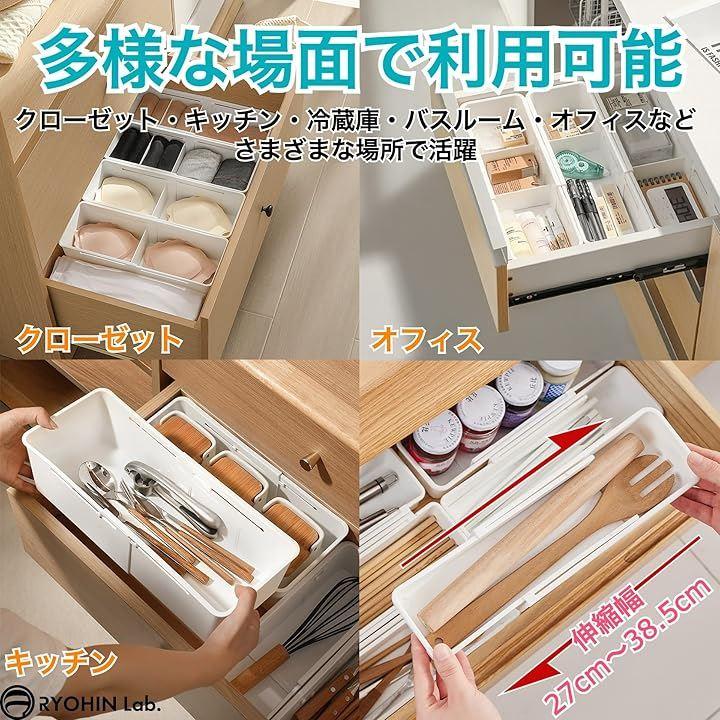 多様な場面で利用可能

クローゼット・キッチン・冷蔵庫・バスルーム・オフィスなど
さまざまな場所で活躍

クローゼット

オフィス

キッチン

伸縮幅
27cm～38.5cm

RYOHIN Lab.