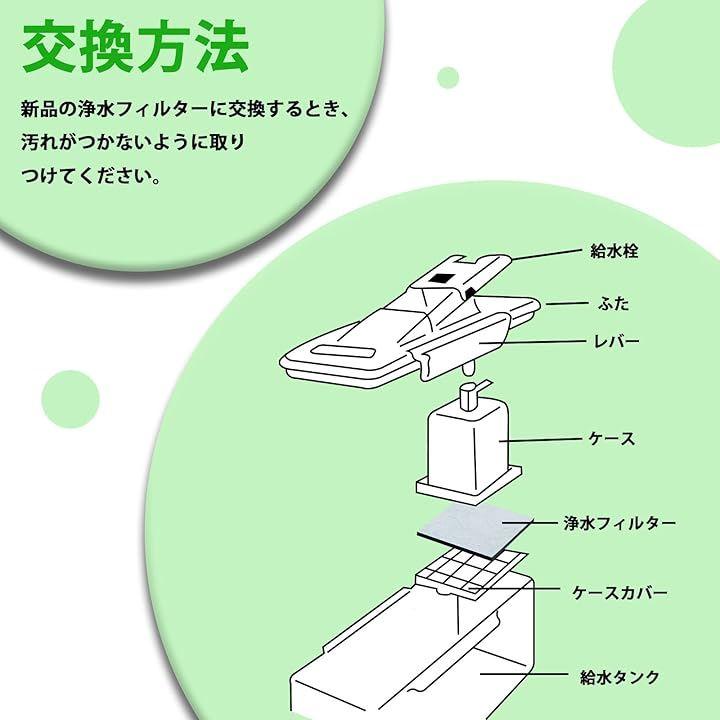 交換方法

新品の浄水フィルターに交換するとき、汚れがつかないように取りつけてください。

給水栓
ふた
レバー
ケース
浄水フィルター
ケースカバー
給水タンク