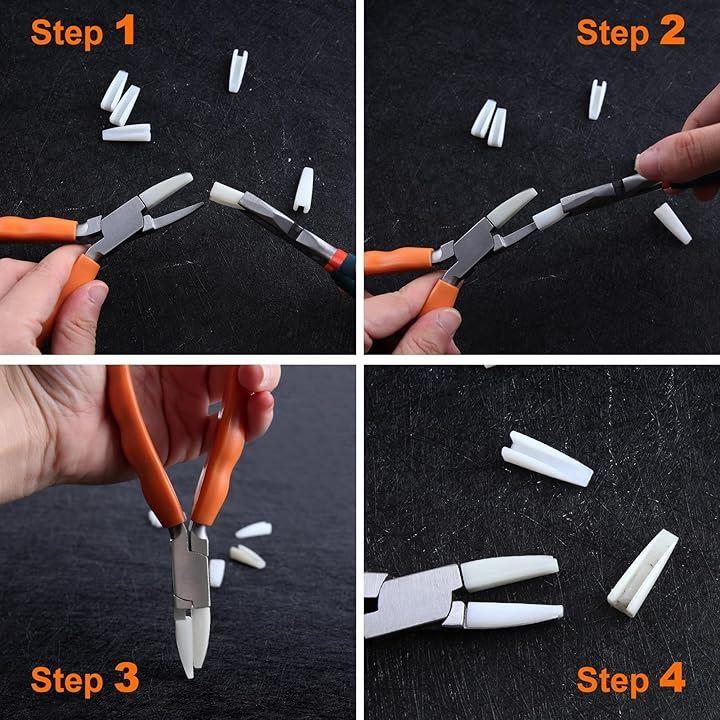 Step 1

Step 2

Step 3

Step 4