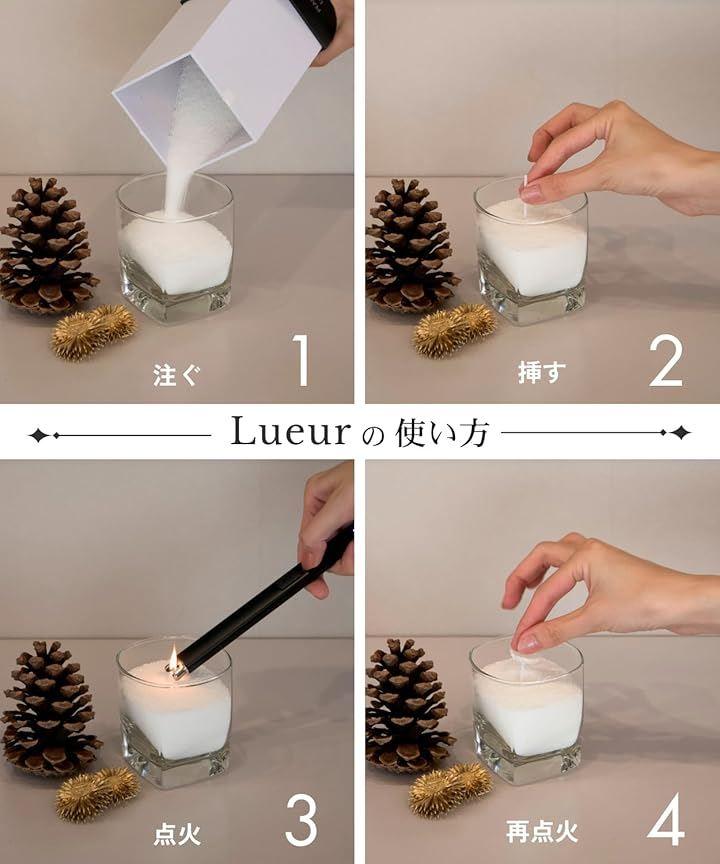 注ぐ 1

挿す 2

Lueur の 使い方

点火 3

再点火 4