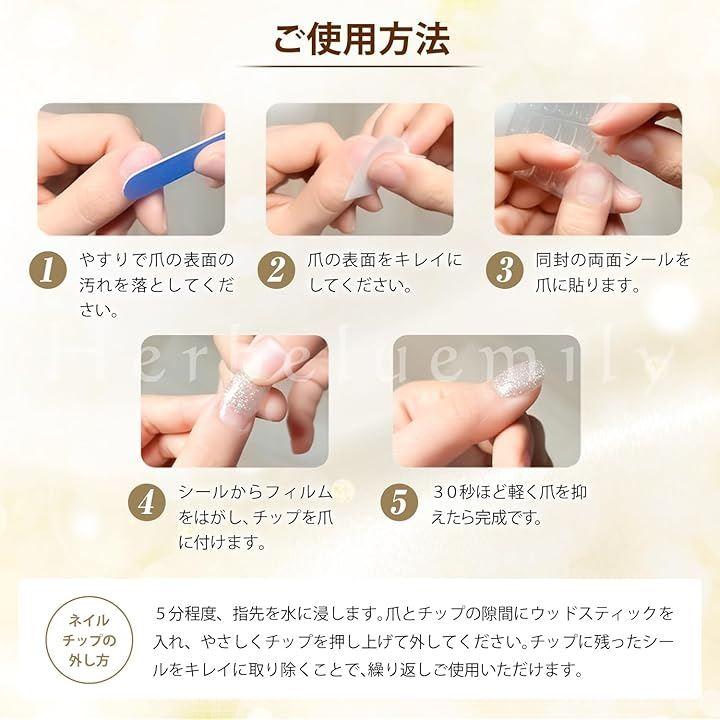 ご使用方法

1 やすりで爪の表面の汚れを落としてください。

2 爪の表面をキレイにしてください。

3 同封の両面シールを爪に貼ります。

Herbeluemily

4 シールからフィルムをはがし、チップを爪に付けます。

5 30秒ほど軽く爪を抑えたら完成です。

ネイルチップの外し方

5分程度、指先を水に浸します。爪とチップの隙間にウッドスティックを入れ、やさしくチップを押し上げて外してください。チップに残ったシールをキレイに取り除くことで、繰り返しご使用いただけます。