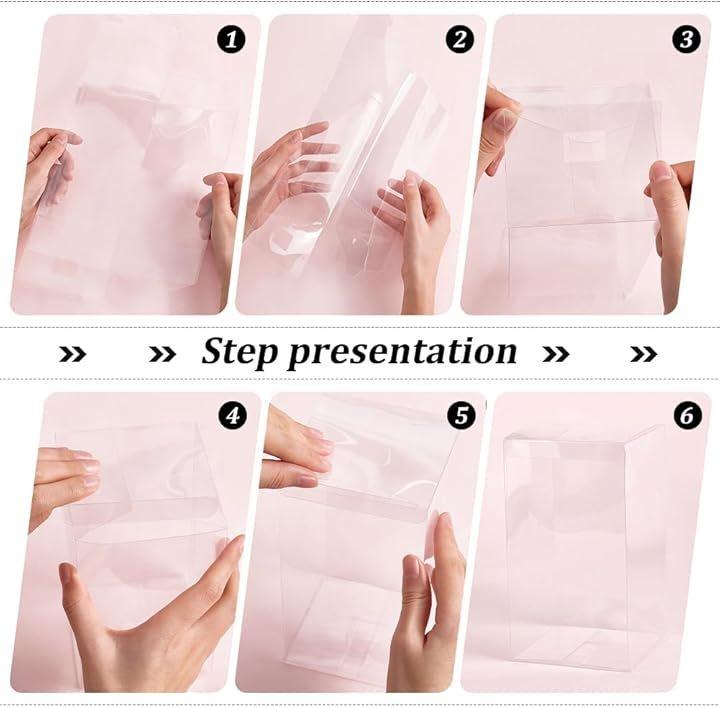 1 2 3

» » Step presentation » »

4 5 6