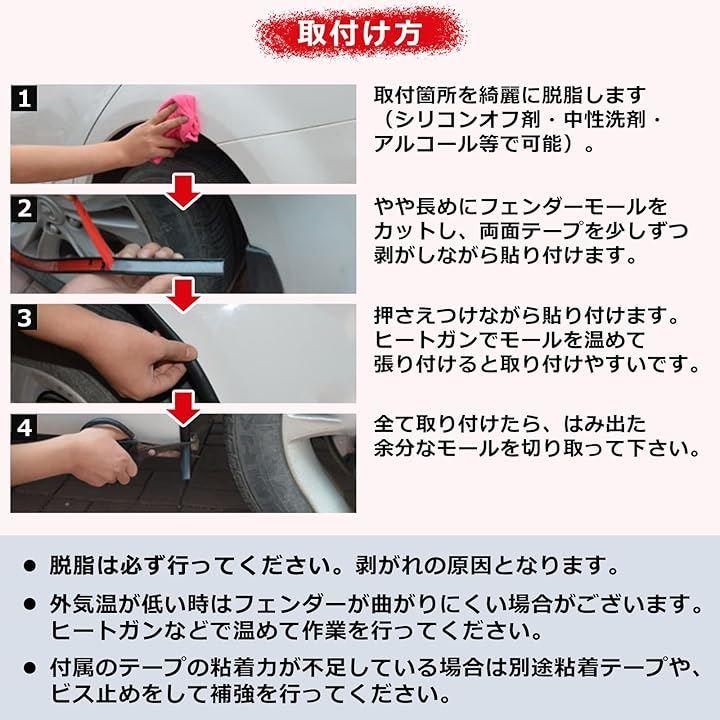 取付け方

1

取付箇所を綺麗に脱脂します（シリコンオフ剤・中性洗剤・アルコール等で可能）。

2

やや長めにフェンダーモールをカットし、両面テープを少しずつ剥がしながら貼り付けます。

3

押さえつけながら貼り付けます。ヒートガンでモールを温めて張り付けると取り付けやすいです。

4

全て取り付けたら、はみ出た余分なモールを切り取って下さい。

● 脱脂は必ず行ってください。剥がれの原因となります。

● 外気温が低い時はフェンダーが曲がりにくい場合がございます。ヒートガンなどで温めて作業を行ってください。

● 付属のテープの粘着力が不足している場合は別途粘着テープや、ビス止めをして補強を行ってください。