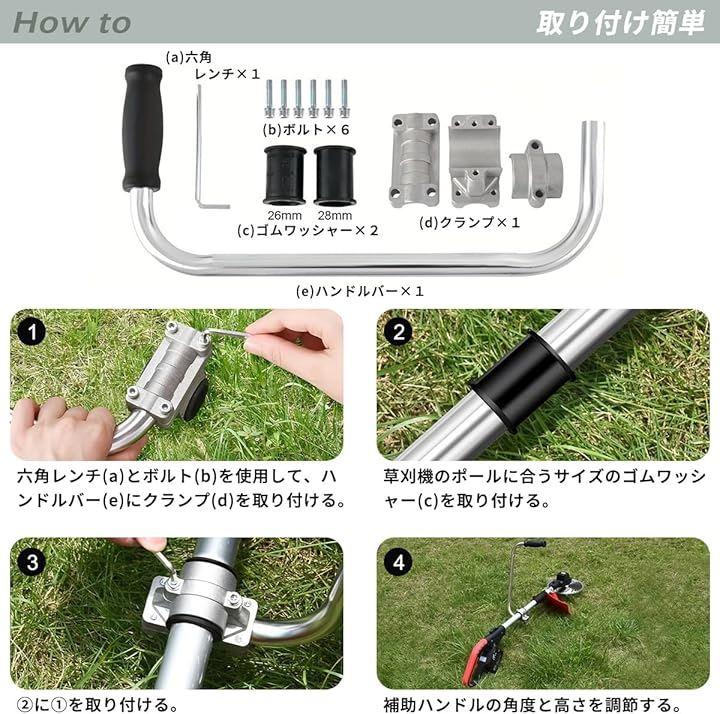 How to

取り付け簡単

(a)六角レンチ×１

(b)ボルト×６

26mm 28mm

(c)ゴムワッシャー×２

(d)クランプ×１

(e)ハンドルバー×１

1

六角レンチ(a)とボルト(b)を使用して、ハンドルバー(e)にクランプ(d)を取り付ける。

2

草刈機のポールに合うサイズのゴムワッシャー(c)を取り付ける。

3

②に①を取り付ける。

4

補助ハンドルの角度と高さを調節する。