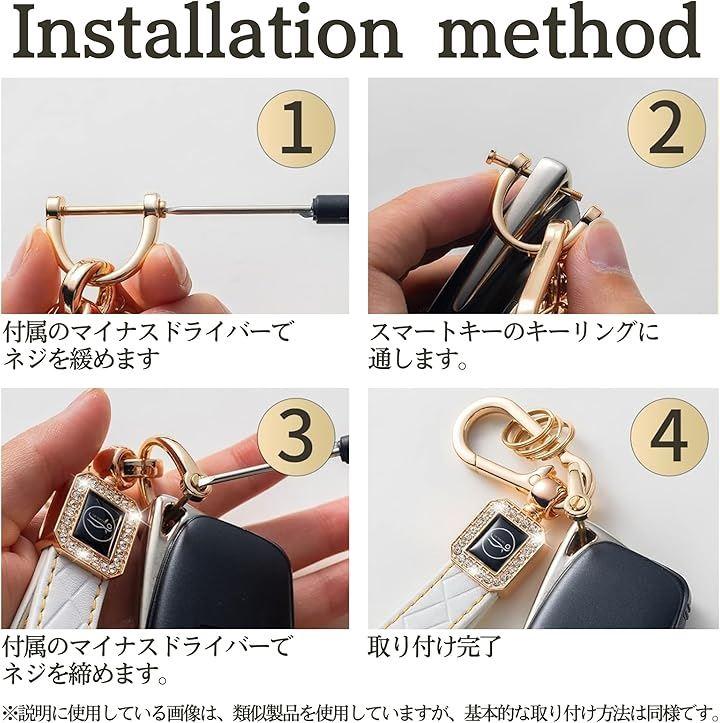 Installation method

1

付属のマイナスドライバーでネジを緩めます

2

スマートキーのキーリングに通します。

3

付属のマイナスドライバーでネジを締めます。

4

取り付け完了

※説明に使用している画像は、類似製品を使用していますが、基本的な取り付け方法は同様です。