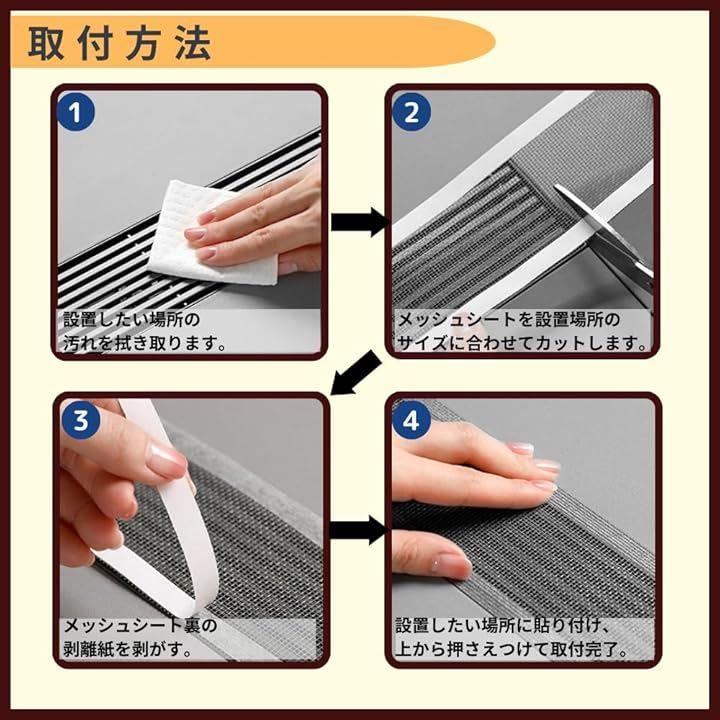 取付方法

1
設置したい場所の汚れを拭き取ります。

2
メッシュシートを設置場所のサイズに合わせてカットします。

3
メッシュシート裏の剥離紙を剥がす。

4
設置したい場所に貼り付け、上から押さえつけて取付完了。