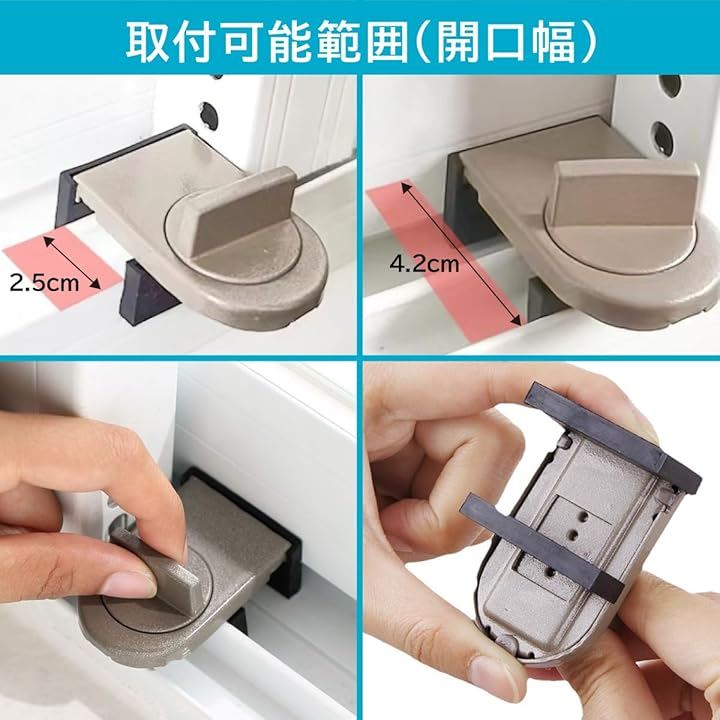 取付可能範囲(開口幅)

2.5cm

4.2cm