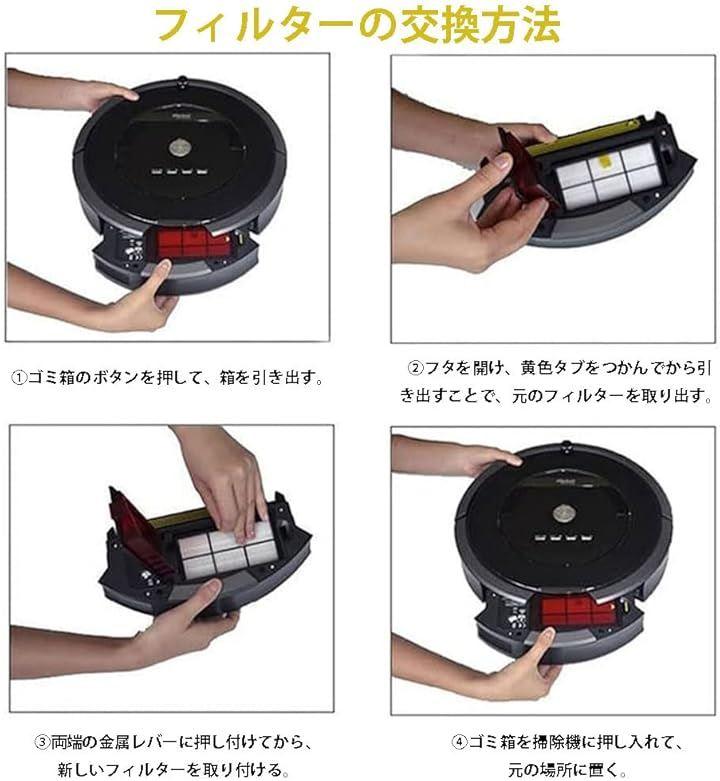 フィルターの交換方法

①ゴミ箱のボタンを押して、箱を引き出す。

②フタを開け、黄色タブをつかんでから引き出すことで、元のフィルターを取り出す。

③両端の金属レバーに押し付けてから、新しいフィルターを取り付ける。

④ゴミ箱を掃除機に押し入れて、元の場所に置く。