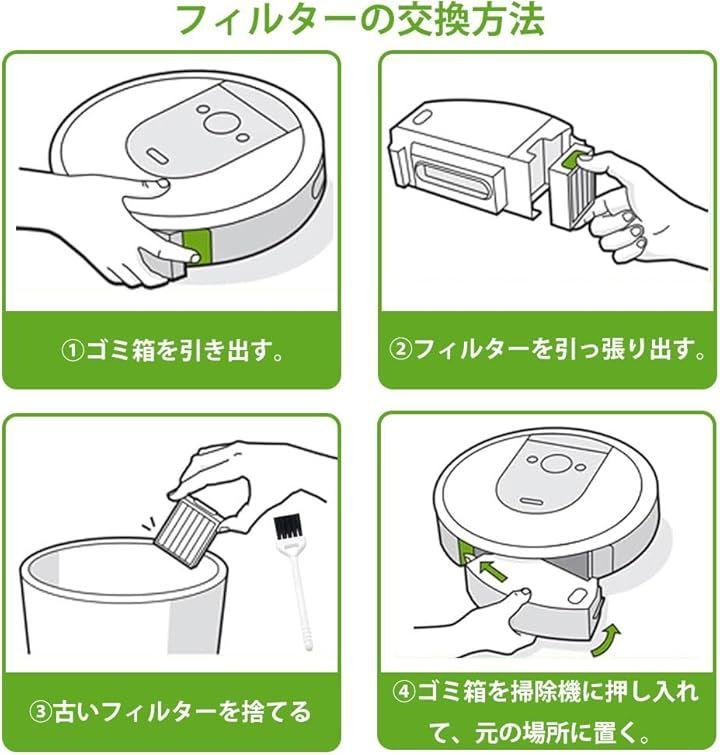 フィルターの交換方法

①ゴミ箱を引き出す。

②フィルターを引っ張り出す。

③古いフィルターを捨てる

④ゴミ箱を掃除機に押し入れて、元の場所に置く。