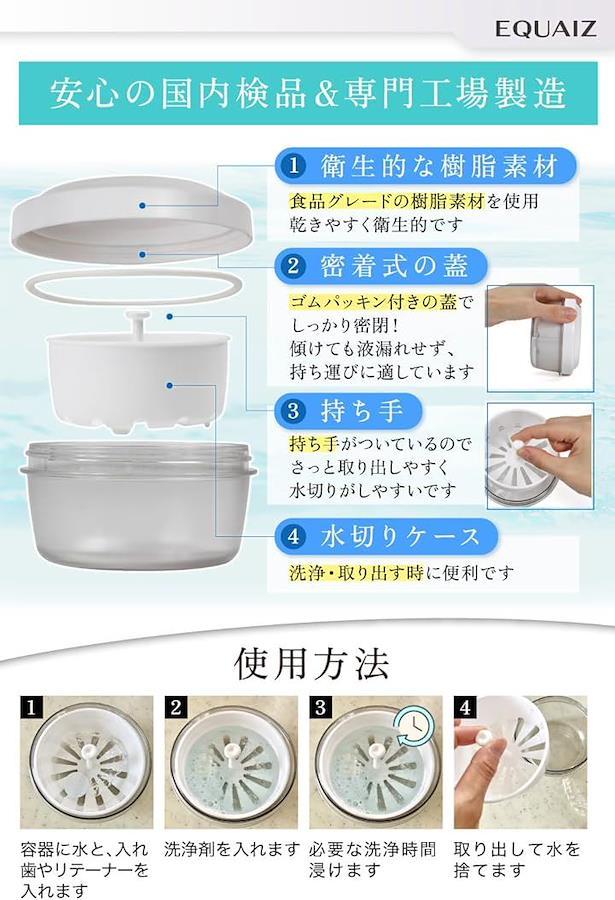 EQUAIZ

安心の国内検品&専門工場製造

1 衛生的な樹脂素材

食品グレードの樹脂素材を使用
乾きやすく衛生的です

2 密着式の蓋

ゴムパッキン付きの蓋で
しっかり密閉!
傾けても液漏れせず、
持ち運びに適しています

3 持ち手

持ち手がついているので
さっと取り出しやすく
水切りがしやすいです

4 水切りケース

洗浄・取り出す時に便利です

使用方法

1
容器に水と、入れ歯やリテーナーを入れます

2
洗浄剤を入れます

3
必要な洗浄時間浸けます

4
取り出して水を捨てます