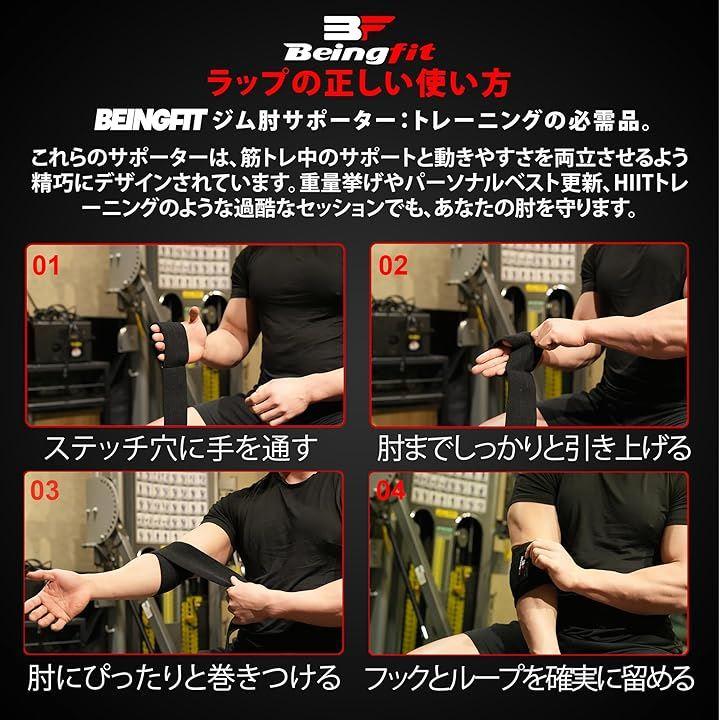 BF
Beingfit
ラップの正しい使い方
BEINGFIT ジム肘サポーター：トレーニングの必需品。
これらのサポーターは、筋トレ中のサポートと動きやすさを両立させるよう精巧にデザインされています。重量挙げやパーソナルベスト更新、HIITトレーニングのような過酷なセッションでも、あなたの肘を守ります。

01
ステッチ穴に手を通す

02
肘までしっかりと引き上げる

03
肘にぴったりと巻きつける

04
フックとループを確実に留める