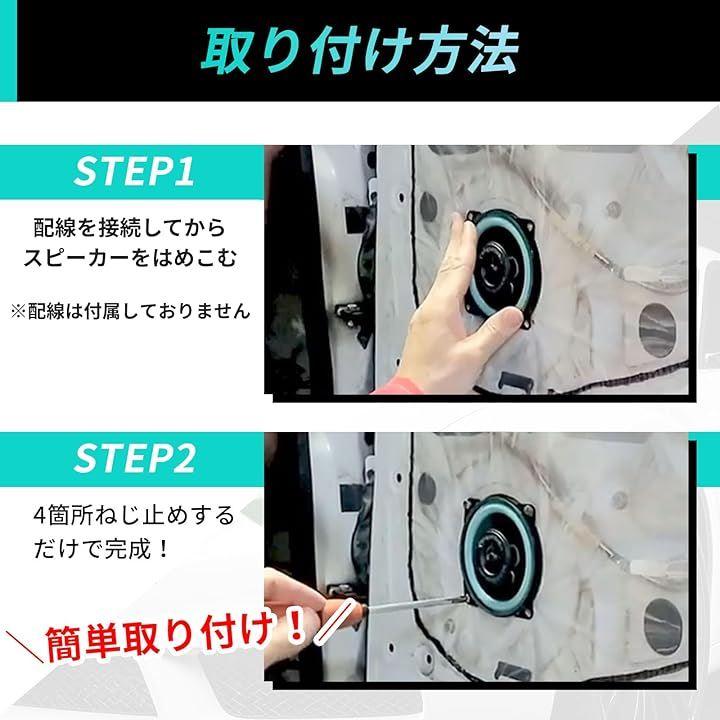 取り付け方法

STEP1

配線を接続してから
スピーカーをはめこむ

※配線は付属しておりません

STEP2

4箇所ねじ止めする
だけで完成！

＼簡単取り付け！／