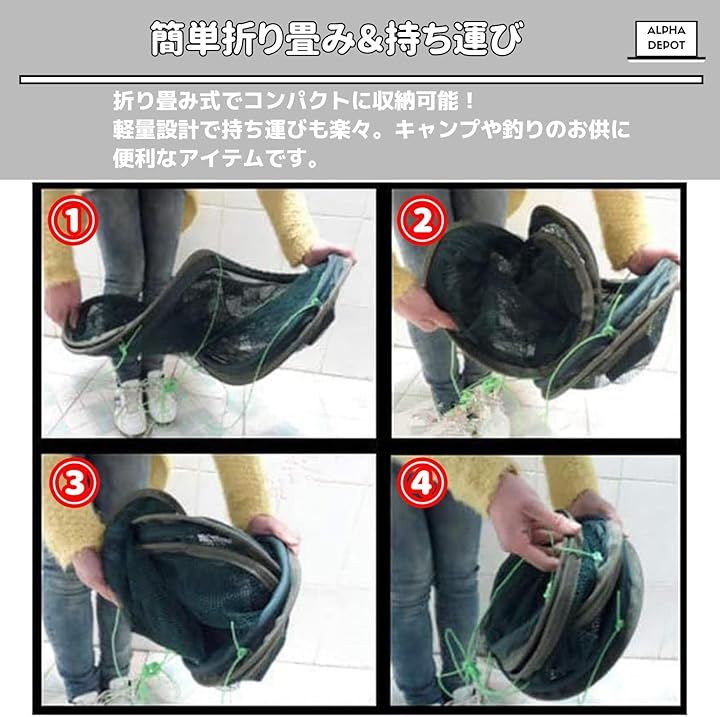 簡単折り畳み&持ち運び

ALPHA DEPOT

折り畳み式でコンパクトに収納可能！
軽量設計で持ち運びも楽々。キャンプや釣りのお供に便利なアイテムです。

①

②

③

④