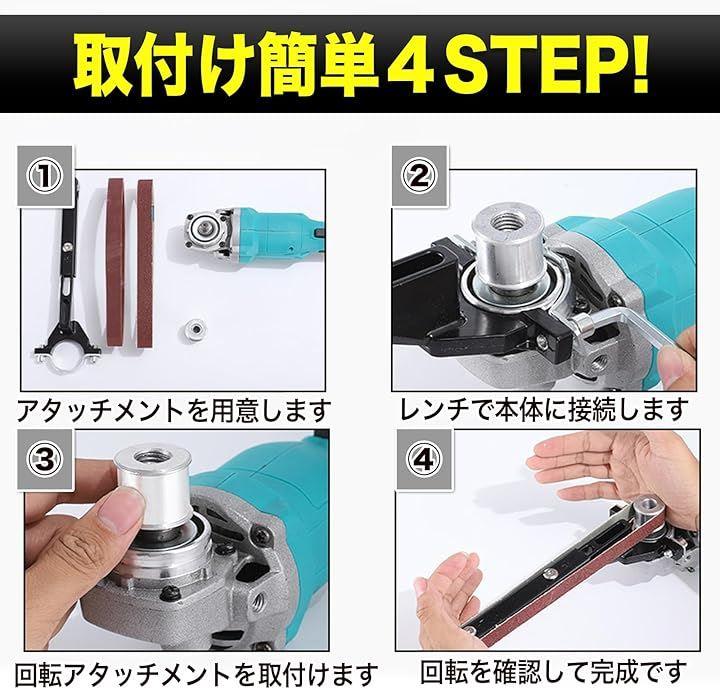 取付け簡単4STEP!

①

アタッチメントを用意します

②

レンチで本体に接続します

③

回転アタッチメントを取付けます

④

回転を確認して完成です