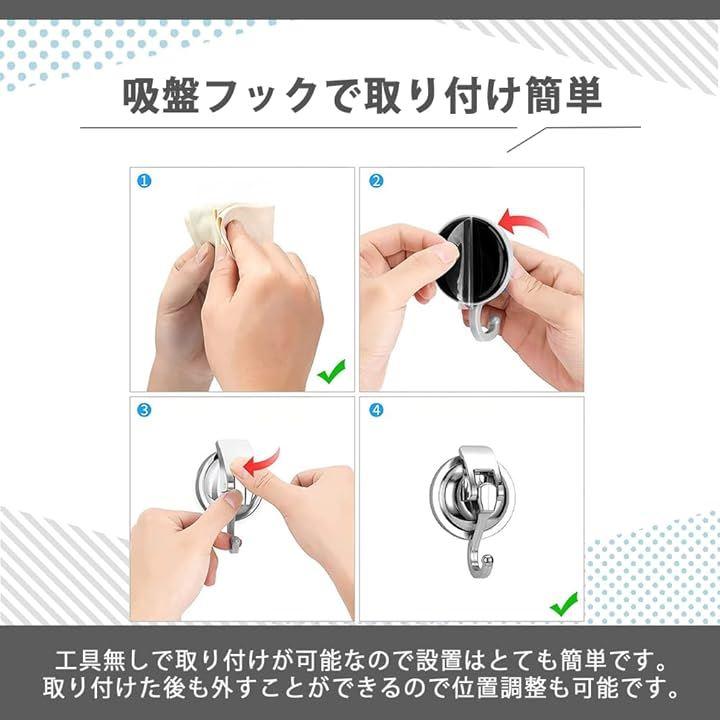 吸盤フックで取り付け簡単

1

2

3

4

工具無しで取り付けが可能なので設置はとても簡単です。
取り付けた後も外すことができるので位置調整も可能です。