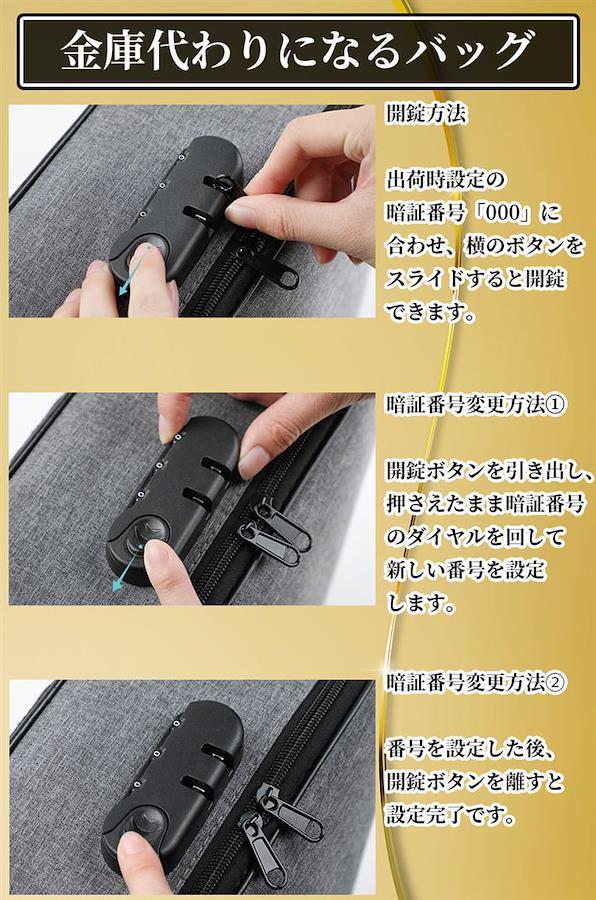 金庫代わりになるバッグ

開錠方法

出荷時設定の暗証番号「000」に合わせ、横のボタンをスライドすると開錠できます。

暗証番号変更方法①

開錠ボタンを引き出し、押さえたまま暗証番号のダイヤルを回して新しい番号を設定します。

暗証番号変更方法②

番号を設定した後、開錠ボタンを離すと設定完了です。