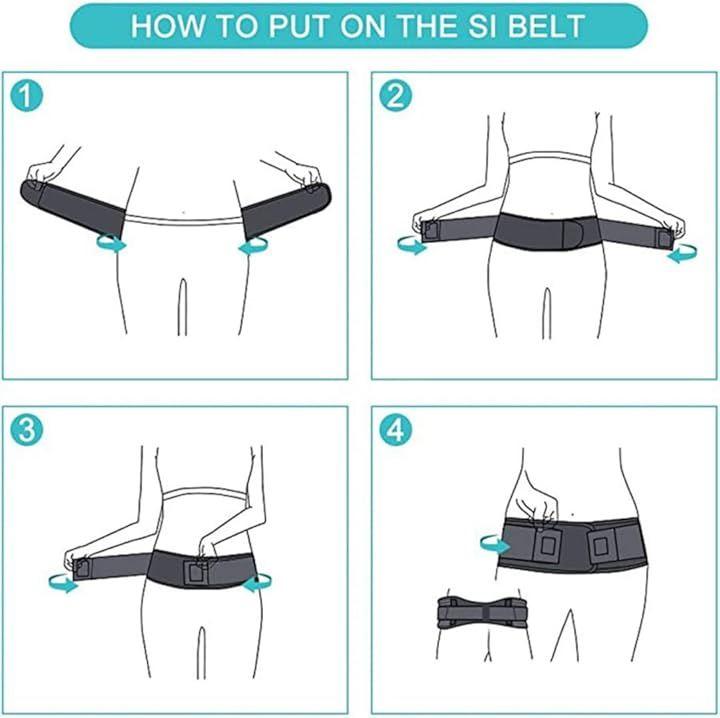 HOW TO PUT ON THE SI BELT

1

2

3

4