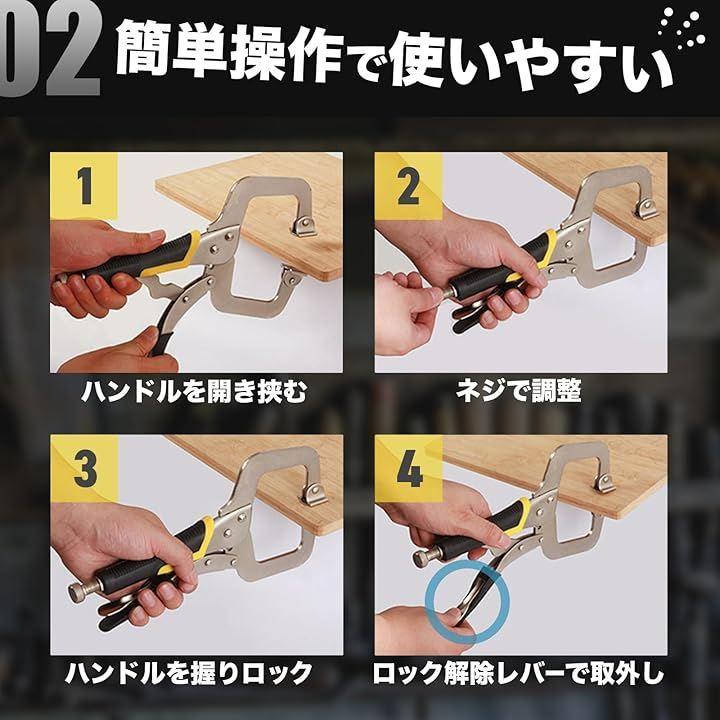 02 簡単操作で使いやすい

1

ハンドルを開き挟む

2

ネジで調整

3

ハンドルを握りロック

4

ロック解除レバーで取外し