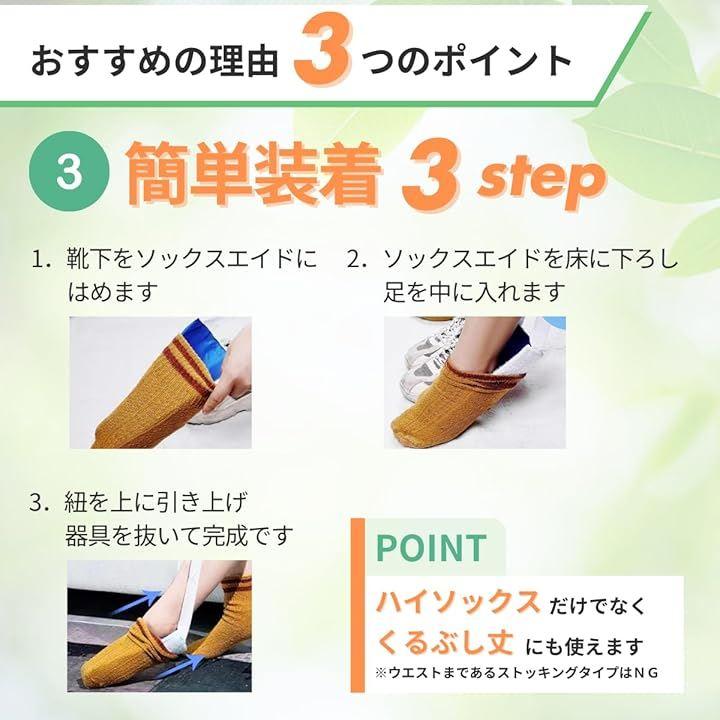 おすすめの理由 3 つのポイント

3 簡単装着 3 step

1. 靴下をソックスエイドにはめます

2. ソックスエイドを床に下ろし足を中に入れます

3. 紐を上に引き上げ器具を抜いて完成です

POINT

ハイソックス だけでなく くるぶし丈 にも使えます

※ウエストまであるストッキングタイプはＮＧ