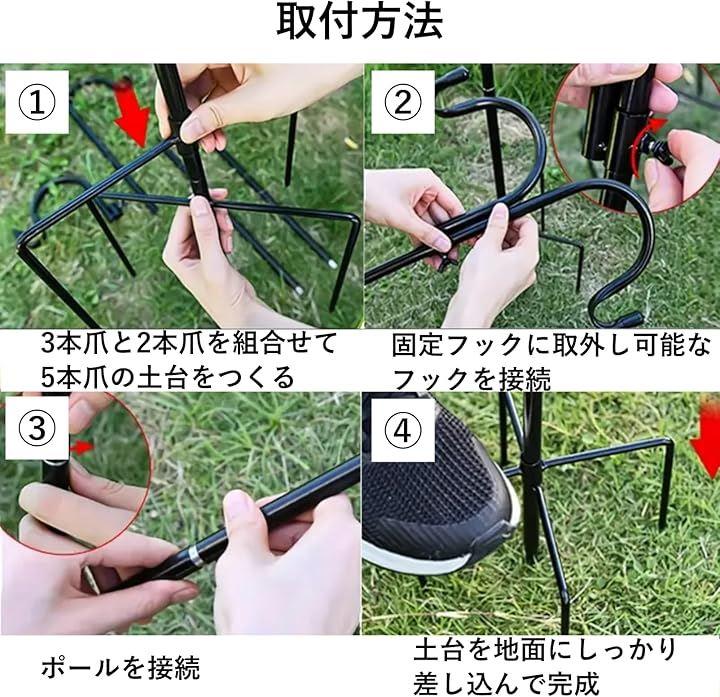 取付方法

①

3本爪と2本爪を組合せて5本爪の土台をつくる

②

固定フックに取外し可能なフックを接続

③

ポールを接続

④

土台を地面にしっかり差し込んで完成