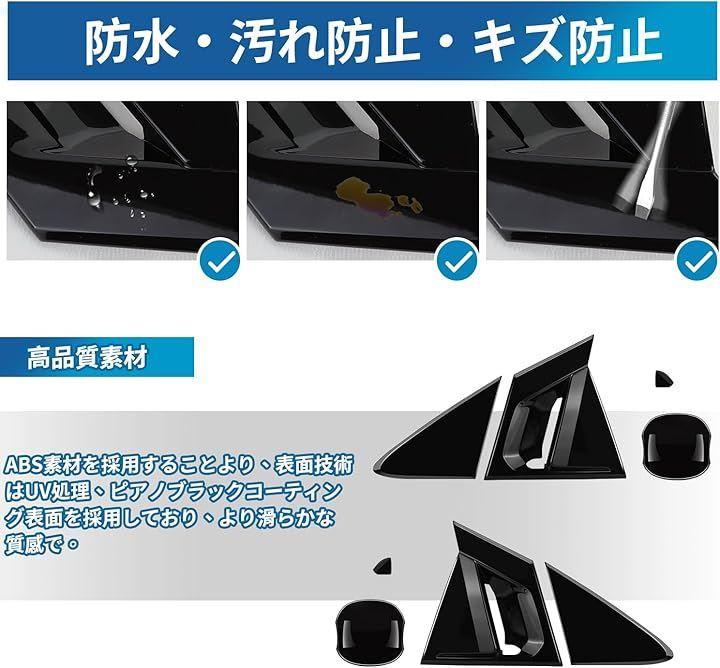 防水・汚れ防止・キズ防止

高品質素材

ABS素材を採用することより、表面技術はUV処理、ピアノブラックコーティング表面を採用しており、より滑らかな質感で。