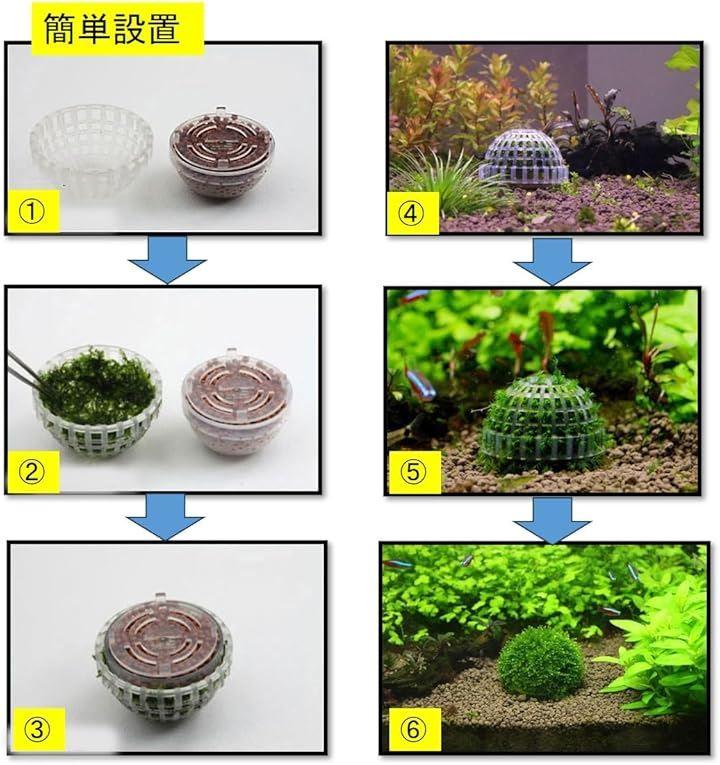 簡単設置

①

②

③

④

⑤

⑥