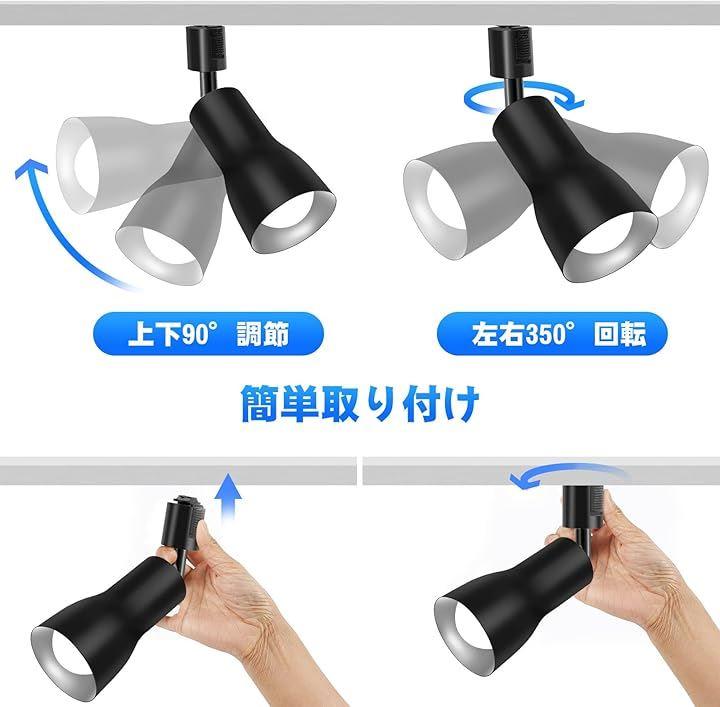 上下90° 調節

左右350° 回転

簡単取り付け