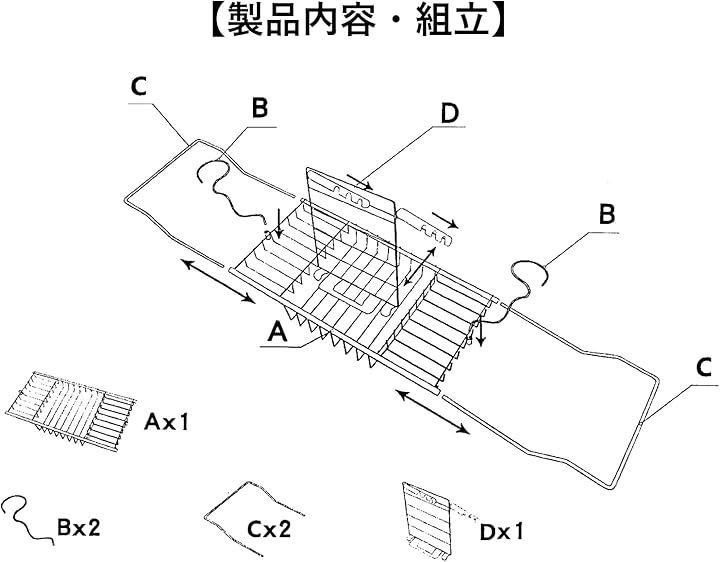 【製品内容・組立】

C
B
D
B
A
C

Ax1
Bx2
Cx2
Dx1