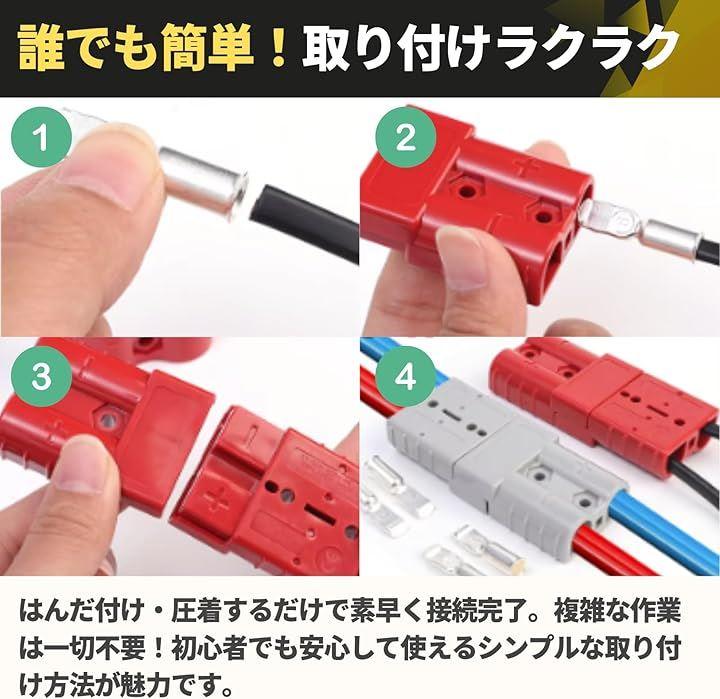 誰でも簡単！取り付けラクラク

1

2

3

4

はんだ付け・圧着するだけで素早く接続完了。複雑な作業は一切不要！初心者でも安心して使えるシンプルな取り付け方法が魅力です。