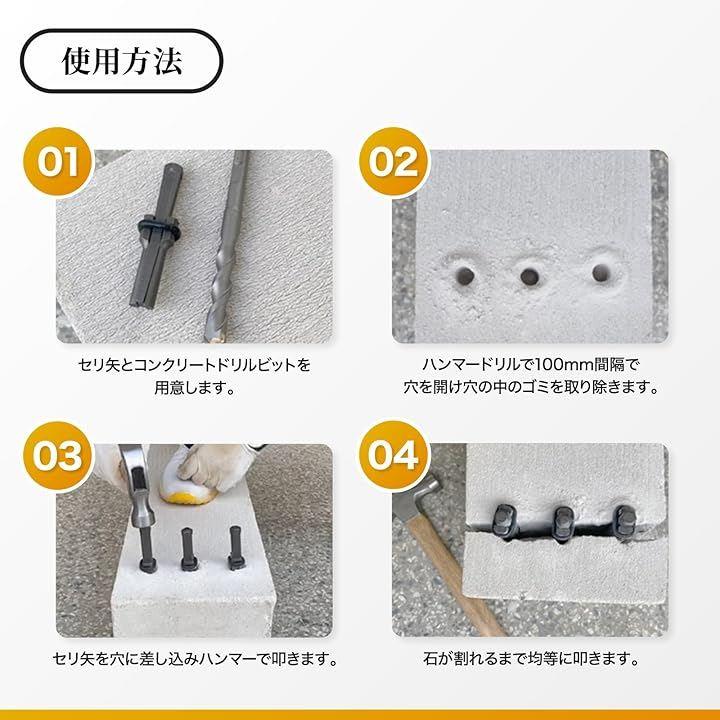 使用方法

01

セリ矢とコンクリートドリルビットを用意します。

02

ハンマードリルで100mm間隔で穴を開け穴の中のゴミを取り除きます。

03

セリ矢を穴に差し込みハンマーで叩きます。

04

石が割れるまで均等に叩きます。