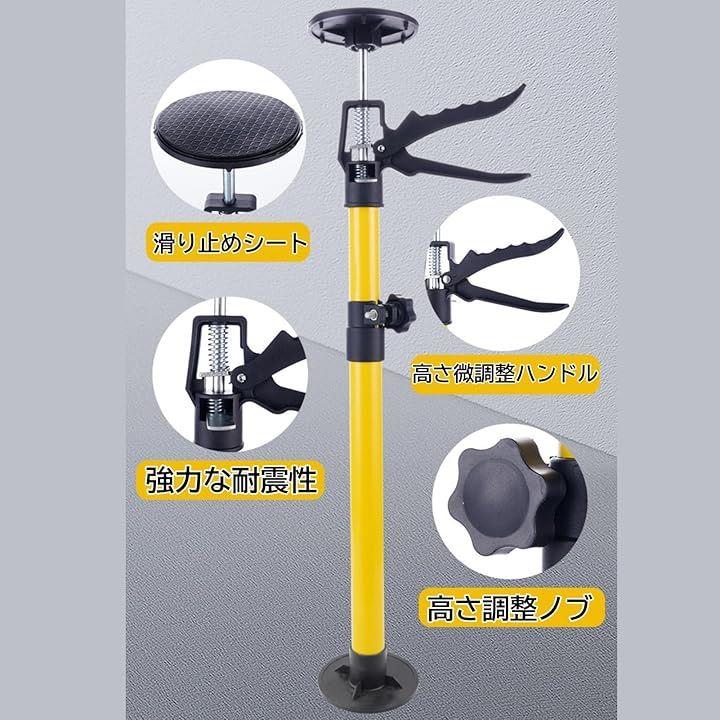 滑り止めシート

高さ微調整ハンドル

強力な耐震性

高さ調整ノブ