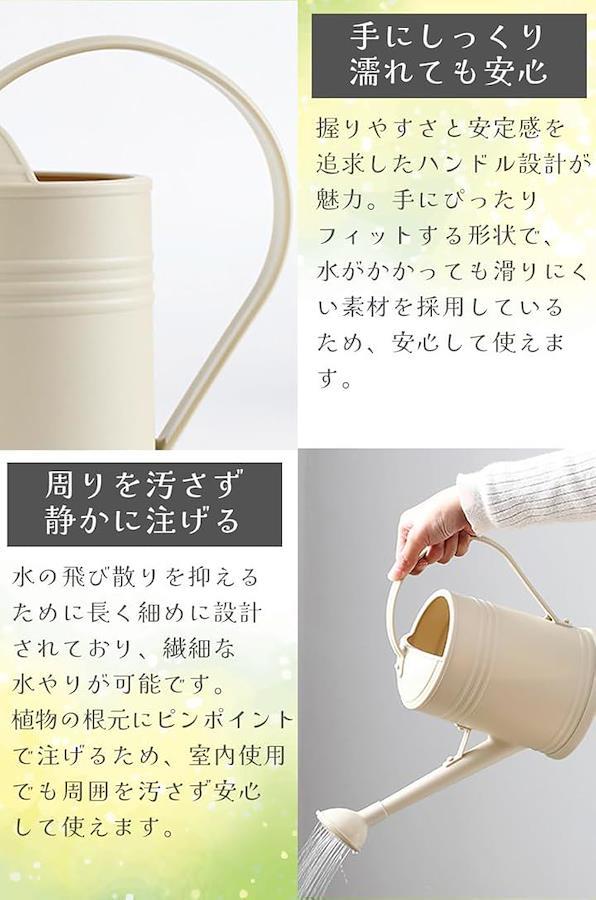 手にしっくり
濡れても安心

握りやすさと安定感を追求したハンドル設計が魅力。手にぴったりフィットする形状で、水がかかっても滑りにくい素材を採用しているため、安心して使えます。

周りを汚さず
静かに注げる

水の飛び散りを抑えるために長く細めに設計されており、繊細な水やりが可能です。植物の根元にピンポイントで注げるため、室内使用でも周囲を汚さず安心して使えます。