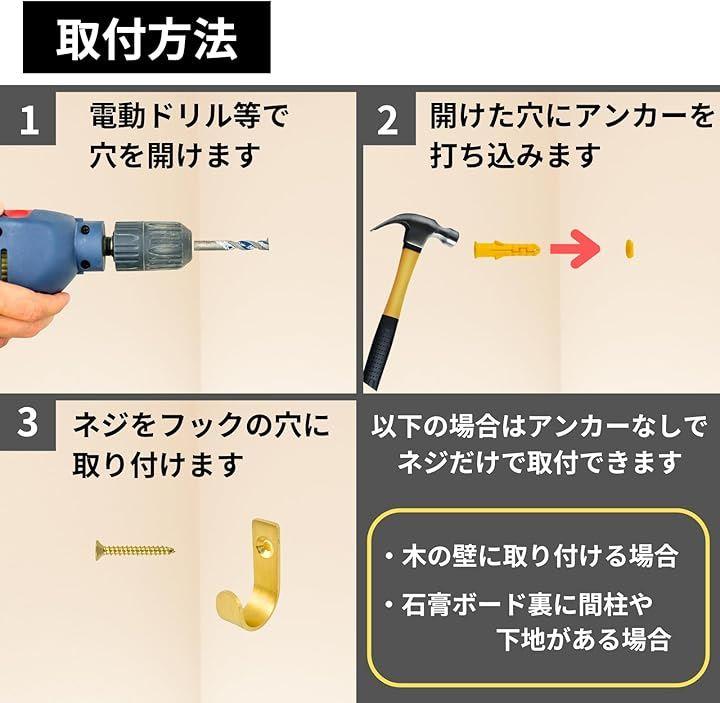 取付方法

1 電動ドリル等で穴を開けます

2 開けた穴にアンカーを打ち込みます

3 ネジをフックの穴に取り付けます

以下の場合はアンカーなしでネジだけで取付できます

・木の壁に取り付ける場合
・石膏ボード裏に間柱や下地がある場合