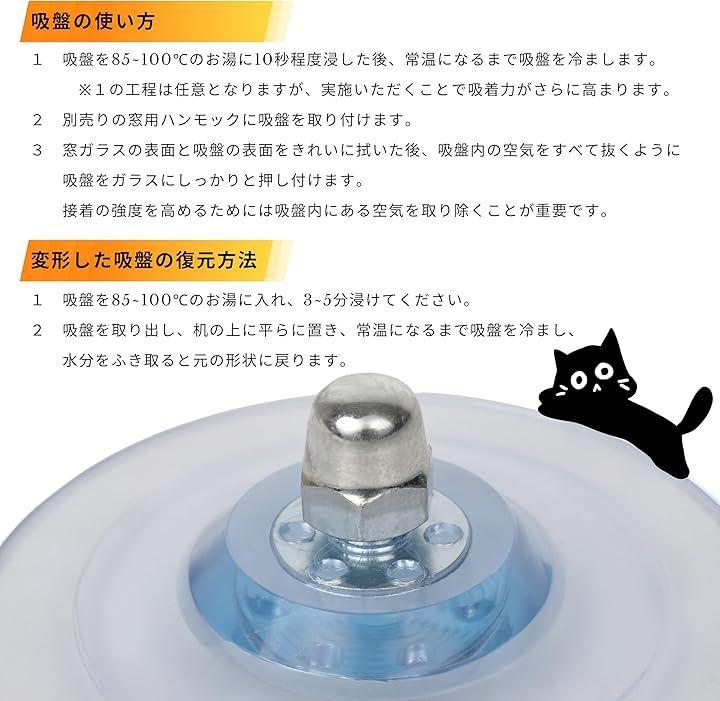 吸盤の使い方

1　吸盤を85~100℃のお湯に10秒程度浸した後、常温になるまで吸盤を冷まします。
※1の工程は任意となりますが、実施いただくことで吸着力がさらに高まります。

2　別売りの窓用ハンモックに吸盤を取り付けます。

3　窓ガラスの表面と吸盤の表面をきれいに拭いた後、吸盤内の空気をすべて抜くように吸盤をガラスにしっかりと押し付けます。
接着の強度を高めるためには吸盤内にある空気を取り除くことが重要です。

変形した吸盤の復元方法

1　吸盤を85~100℃のお湯に入れ、3~5分浸けてください。

2　吸盤を取り出し、机の上に平らに置き、常温になるまで吸盤を冷まし、水分をふき取ると元の形状に戻ります。