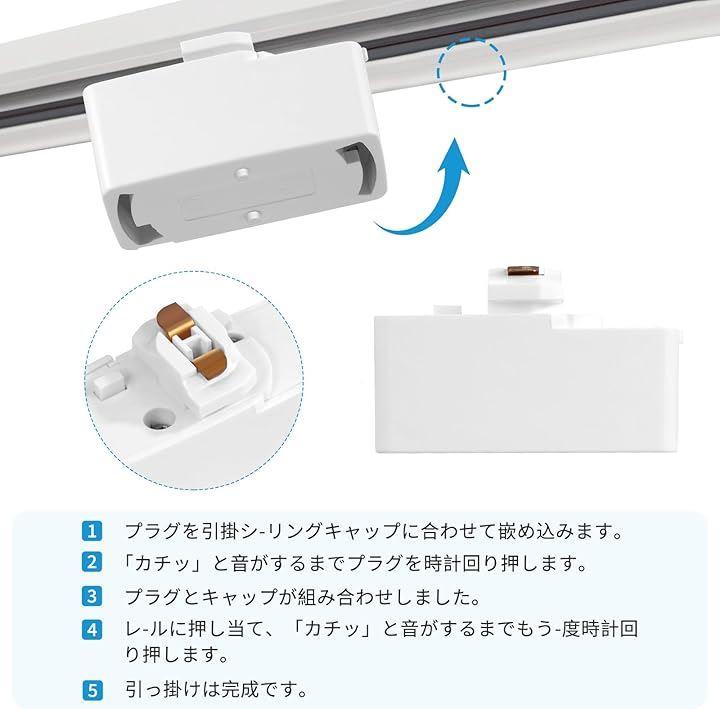 1 プラグを引掛シ-リングキャップに合わせて嵌め込みます。

2 「カチッ」と音がするまでプラグを時計回り押します。

3 プラグとキャップが組み合わせしました。

4 レ-ルに押し当て、「カチッ」と音がするまでもう-度時計回り押します。

5 引っ掛けは完成です。