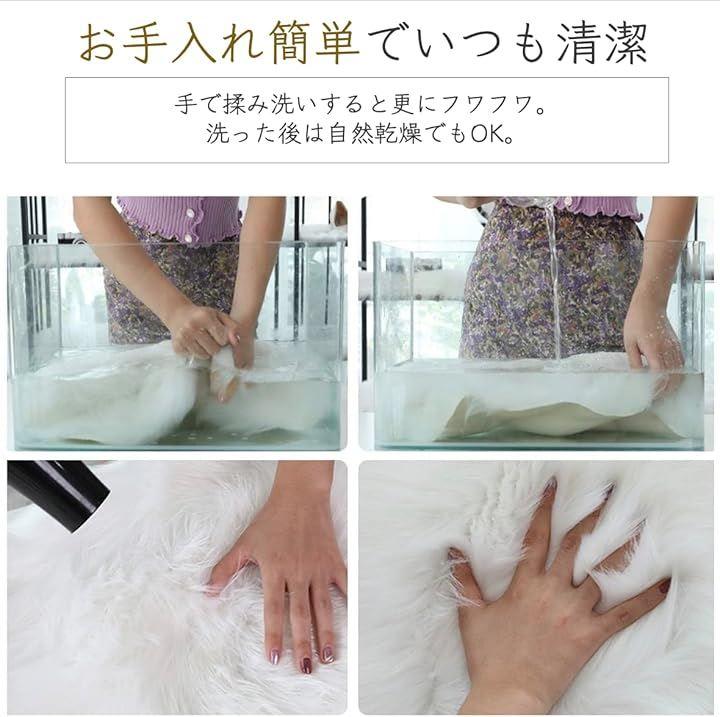 お手入れ簡単でいつも清潔

手で揉み洗いすると更にフワフワ。
洗った後は自然乾燥でもOK。