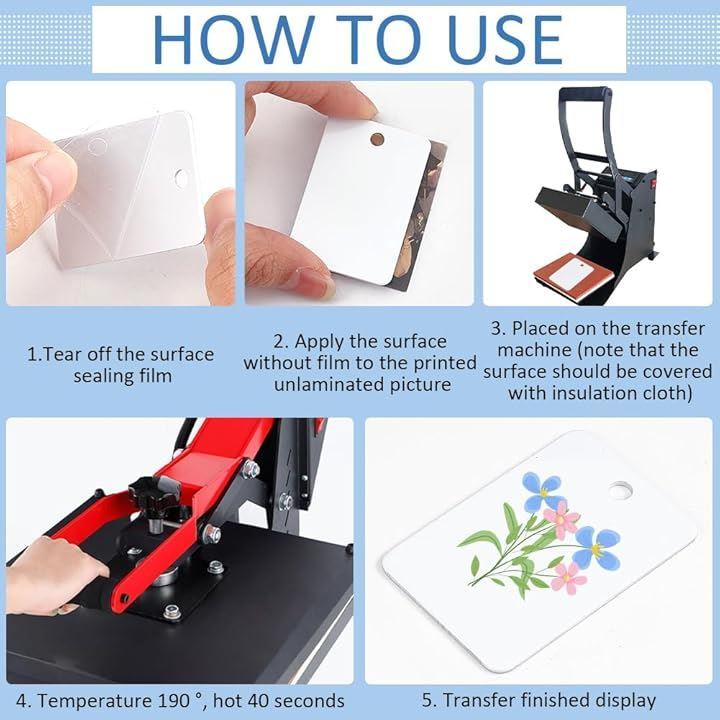 HOW TO USE

1.Tear off the surface sealing film

2. Apply the surface without film to the printed unlaminated picture

3. Placed on the transfer machine (note that the surface should be covered with insulation cloth)

4. Temperature 190 °, hot 40 seconds

5. Transfer finished display