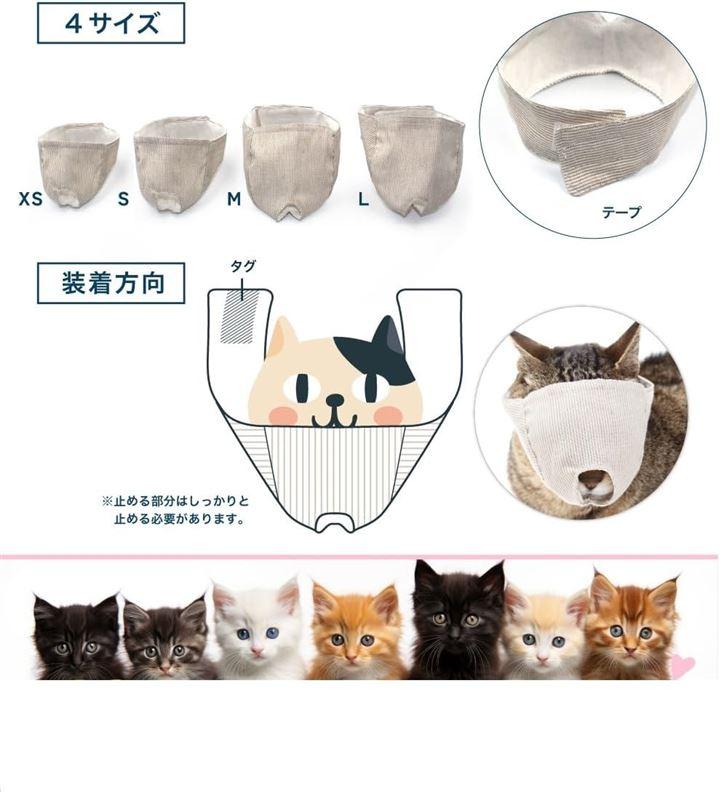 4サイズ

XS S M L

テープ

装着方向

タグ

※止める部分はしっかりと止める必要があります。